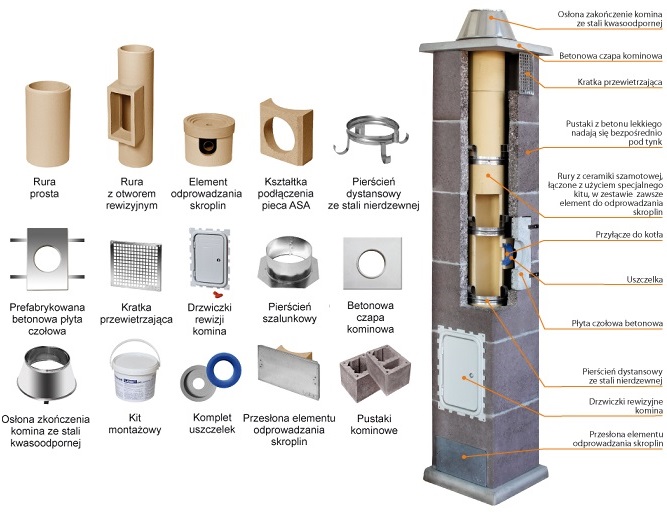 Rura prosta

Rura z otworem rewizyjnym

Element odprowadzania skroplin

Kształtka podłączenia pieca ASA

Pierścień dystansowy ze stali nierdzewnej

Prefabrykowana betonowa płyta czołowa

Kratka przewietrzająca

Drzwiczki rewizji komina

Pierścień szalunkowy

Betonowa czapa kominowa

Osłona zkończenia komina ze stali kwasoodpornej

Kit montażowy

Komplet uszczelek

Przesłona elementu odprowadzania skroplin

Pustaki kominowe

Osłona zakończenie komina ze stali kwasoodpornej

Betonowa czapa kominowa

Kratka przewietrzająca

Pustaki z betonu lekkiego nadają się bezpośrednio pod tynk

Rury z ceramiki szamotowej, łączone z użyciem specjalnego kitu, w zestawie zawsze element do odprowadzania skroplin

Przyłącze do kotła

Uszczelka

Płyta czołowa betonowa

Pierścień dystansowy ze stali nierdzewnej

Drzwiczki rewizyjne komina

Przesłona elementu odprowadzania skroplin